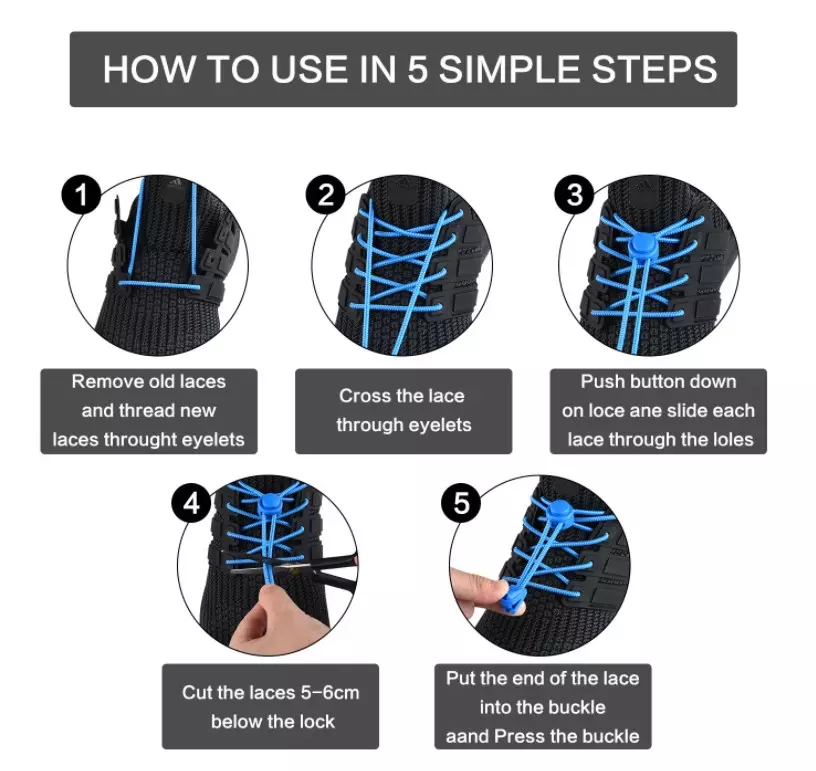 HOW TO USE IN 5 SIMPLE STEPS

1

Remove old laces and thread new laces throught eyelets

2

Cross the lace through eyelets

3

Push button down on loce ane slide each lace through the loles

4

Cut the laces 5-6cm below the lock

5

Put the end of the lace into the buckle aand Press the buckle